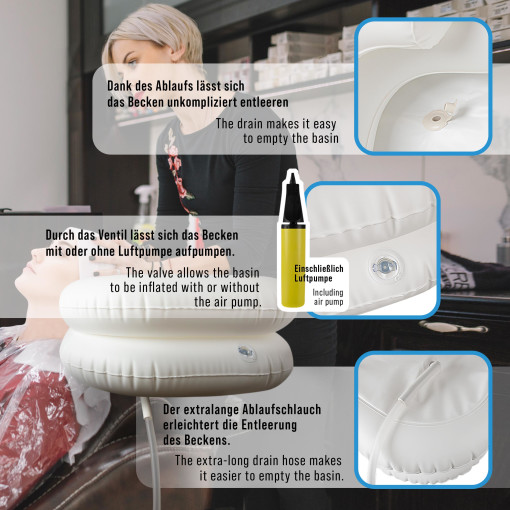 Dank des Ablaufs lässt sich das Becken unkompliziert entleeren

The drain makes it easy to empty the basin

Durch das Ventil lässt sich das Becken mit oder ohne Luftpumpe aufpumpen.

The valve allows the basin to be inflated with or without the air pump.

Einschließlich Luftpumpe

Including air pump

Der extralange Ablaufschlauch erleichtert die Entleerung des Beckens.

The extra-long drain hose makes it easier to empty the basin.